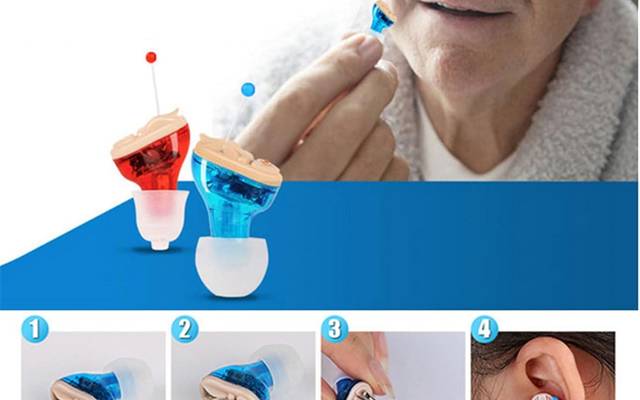 1

2

3

4