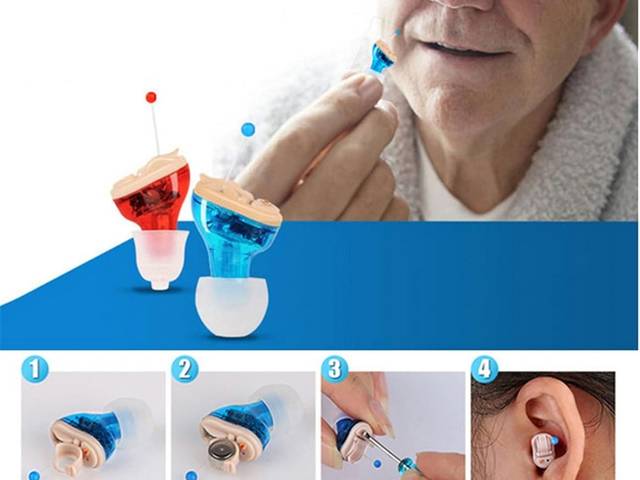 1

2

3

4