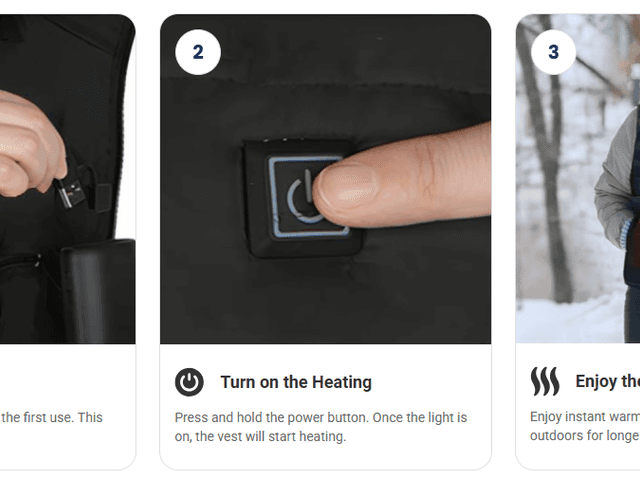 the first use. This

2

Turn on the Heating

Press and hold the power button. Once the light is on, the vest will start heating.

3

Enjoy the

Enjoy instant warm
outdoors for longe