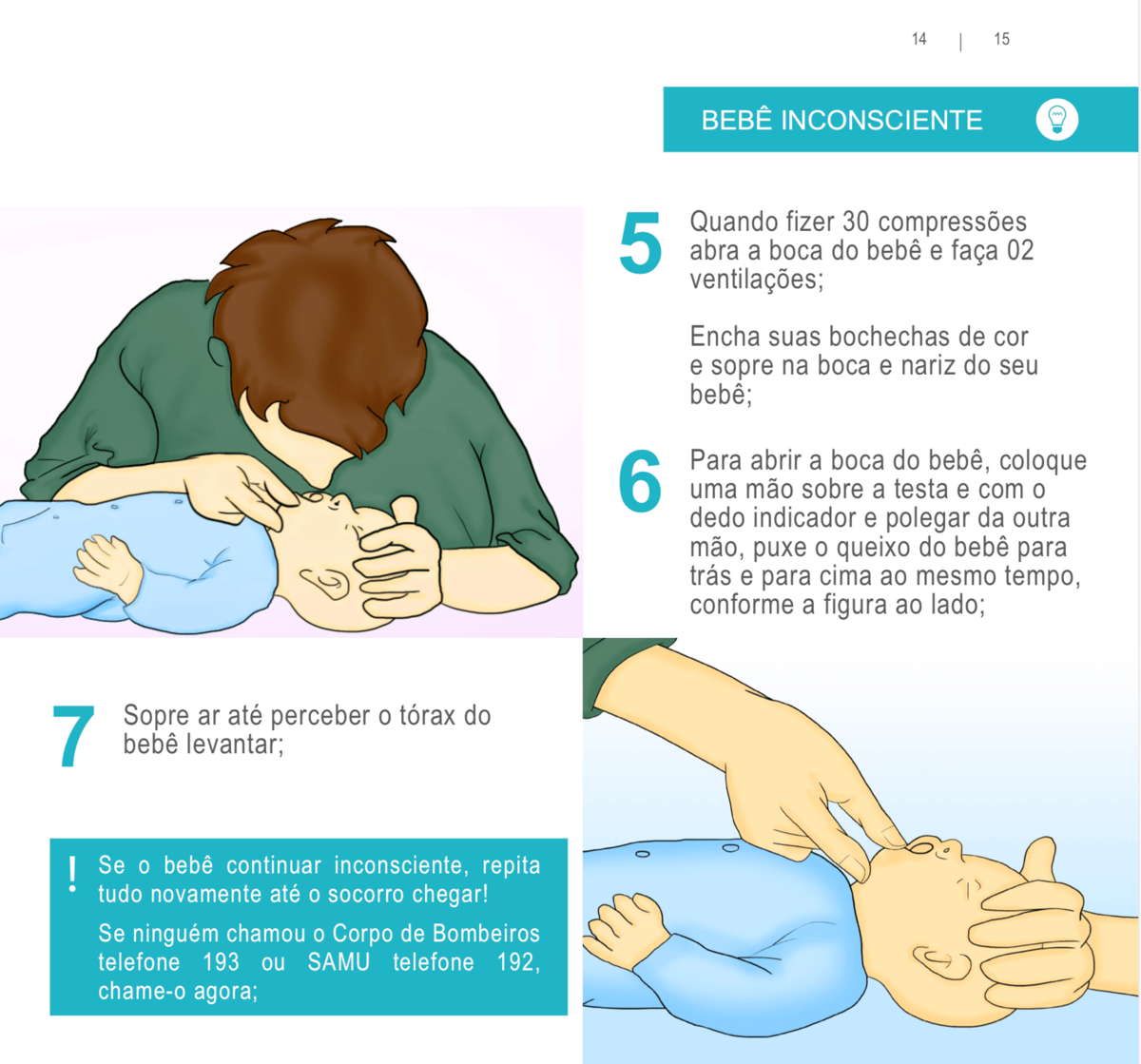 14 | 15

BEBÊ INCONSCIENTE

5 Quando fizer 30 compressões abra a boca do bebê e faça 02 ventilações;

Encha suas bochechas de cor e sopre na boca e nariz do seu bebê;

6 Para abrir a boca do bebê, coloque uma mão sobre a testa e com o dedo indicador e polegar da outra mão, puxe o queixo do bebê para trás e para cima ao mesmo tempo, conforme a figura ao lado;

7 Sopre ar até perceber o tórax do bebê levantar;

! Se o bebê continuar inconsciente, repita tudo novamente até o socorro chegar!

Se ninguém chamou o Corpo de Bombeiros telefone 193 ou SAMU telefone 192, chame-o agora;