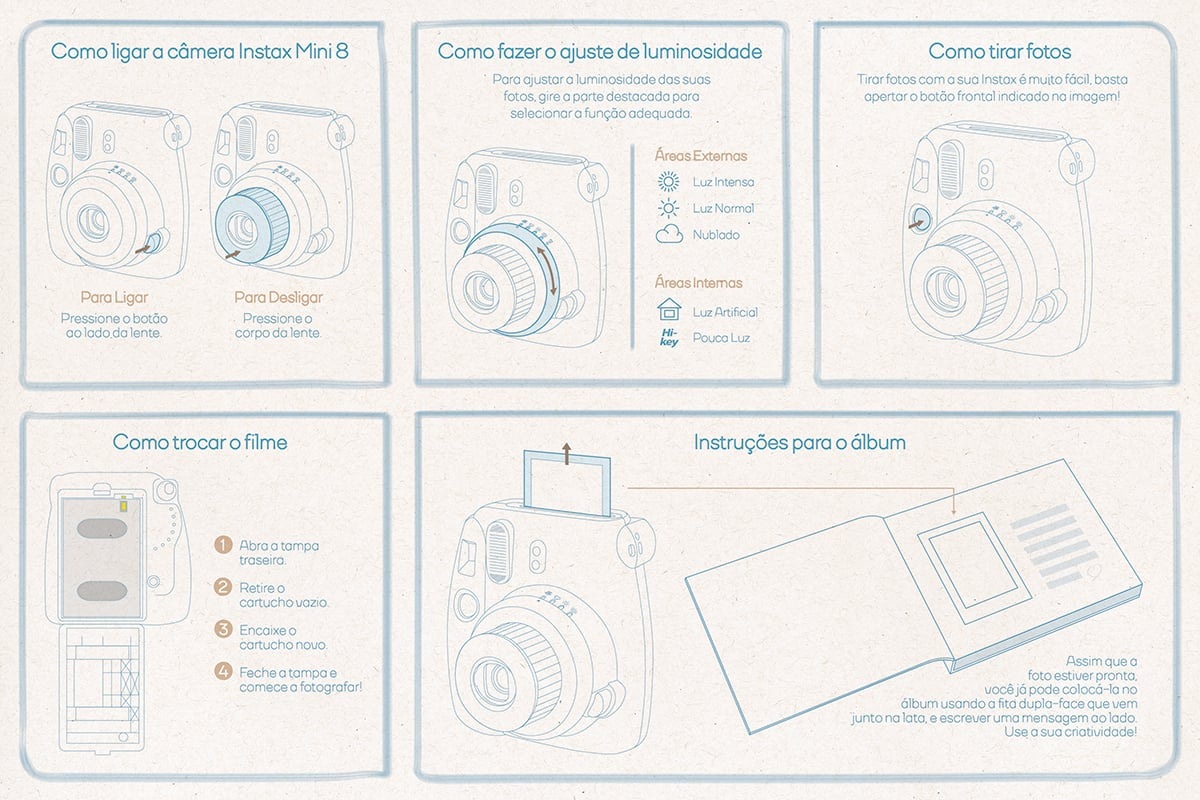 Como ligar a câmera Instax Mini 8

Para Ligar
Pressione o botão ao lado da lente.

Para Desligar
Pressione o corpo da lente.

Como fazer o ajuste de luminosidade

Para ajustar a luminosidade das suas fotos, gire a parte destacada para selecionar a função adequada.

Áreas Externas
Luz Intensa
Luz Normal
Nublado

Áreas Internas
Luz Artificial
Hi-key
Pouca Luz

Como tirar fotos

Tirar fotos com a sua Instax é muito fácil, basta apertar o botão frontal indicado na imagem!

Como trocar o filme

1 Abra a tampa traseira.
2 Retire o cartucho vazio.
3 Encaixe o cartucho novo.
4 Feche a tampa e comece a fotografar!

Instruções para o álbum

Assim que a foto estiver pronta, você já pode colocá-la no álbum usando a fita dupla-face que vem junto na lata, e escrever uma mensagem ao lado. Use a sua criatividade!