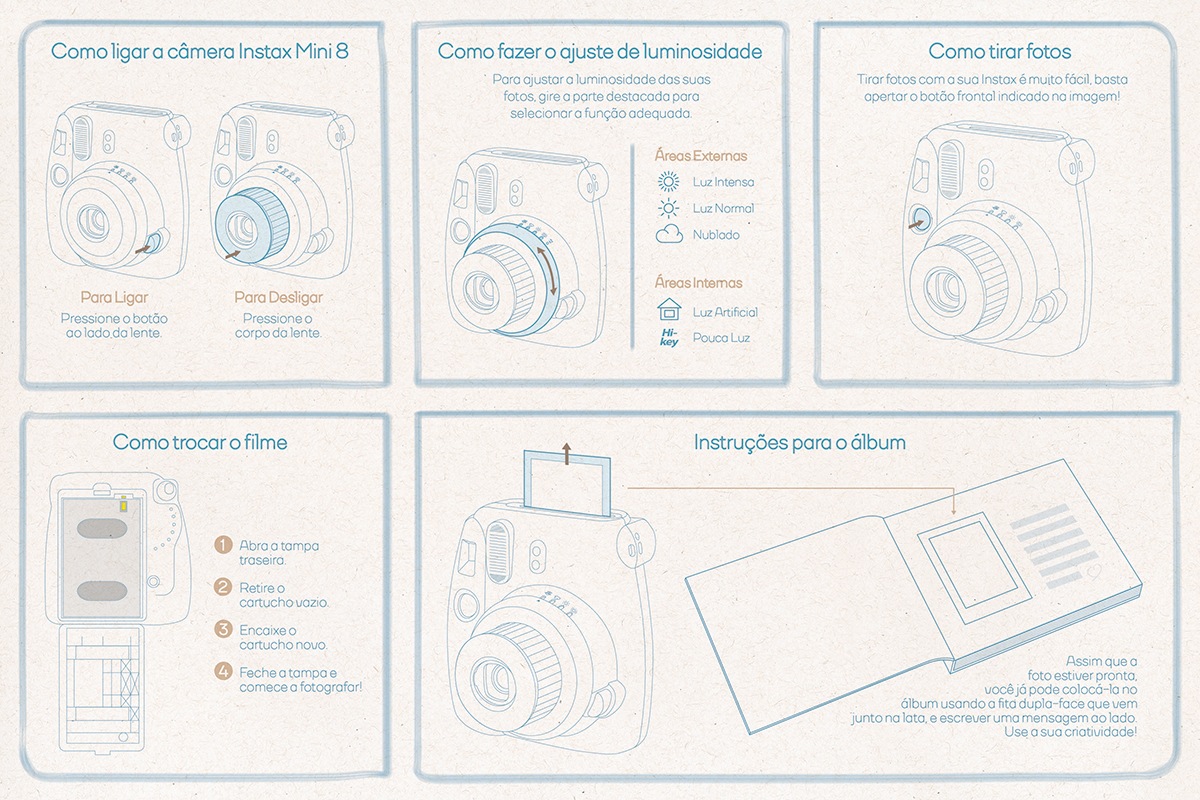 Como ligar a câmera Instax Mini 8

Para Ligar
Pressione o botão ao lado da lente.

Para Desligar
Pressione o corpo da lente.

Como fazer o ajuste de luminosidade

Para ajustar a luminosidade das suas fotos, gire a parte destacada para selecionar a função adequada.

Áreas Externas
Luz Intensa
Luz Normal
Nublado

Áreas Internas
Luz Artificial
Hi-key
Pouca Luz

Como tirar fotos

Tirar fotos com a sua Instax é muito fácil, basta apertar o botão frontal indicado na imagem!

Como trocar o filme

1 Abra a tampa traseira.
2 Retire o cartucho vazio.
3 Encaixe o cartucho novo.
4 Feche a tampa e comece a fotografar!

Instruções para o álbum

Assim que a foto estiver pronta, você já pode colocá-la no álbum usando a fita dupla-face que vem junto na lata, e escrever uma mensagem ao lado. Use a sua criatividade!