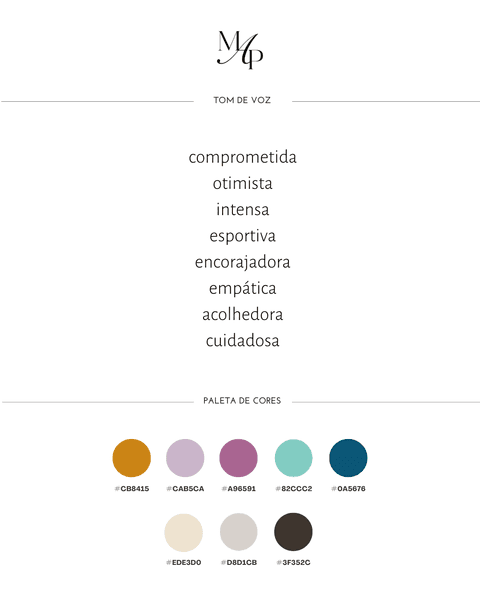 MAP

TOM DE VOZ

comprometida
otimista
intensa
esportiva
encorajadora
empática
acolhedora
cuidadosa

PALETA DE CORES

#CB8415
#CAB5CA
#A96591
#82CCC2
#0A5676

#EDE3D0
#D8D1CB
#3F352C